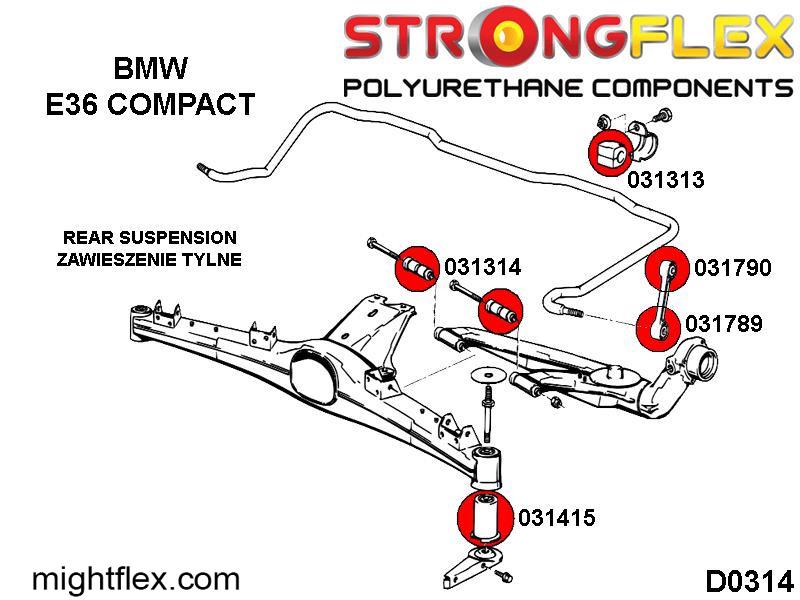 STRONGFLEX
POLYURETHANE COMPONENTS

BMW
E36 COMPACT

REAR SUSPENSION
ZAWIESZENIE TYLNE

031313

031314

031790

031789

031415

mightflex.com

D0314