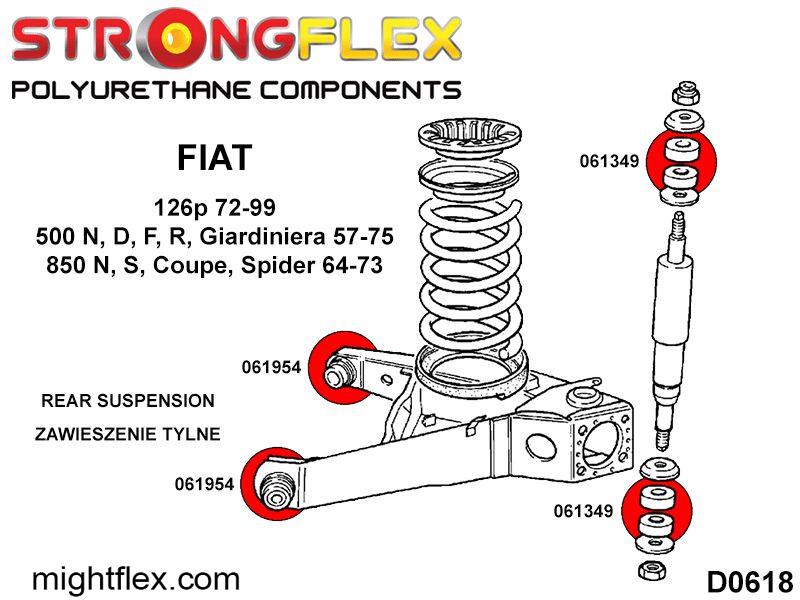 STRONGFLEX
POLYURETHANE COMPONENTS

FIAT

126p 72-99
500 N, D, F, R, Giardiniera 57-75
850 N, S, Coupe, Spider 64-73

061349

061954

REAR SUSPENSION
ZAWIESZENIE TYLNE

061954

061349

mightflex.com

D0618