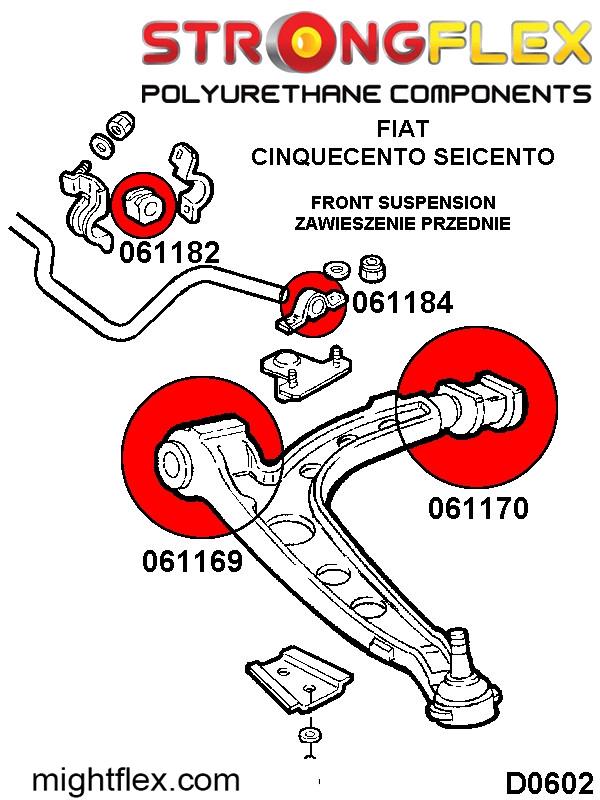 STRONGFLEX

POLYURETHANE COMPONENTS

FIAT
CINQUECENTO SEICENTO

FRONT SUSPENSION
ZAWIESZENIE PRZEDNIE

061182

061184

061170

061169

mightflex.com

D0602