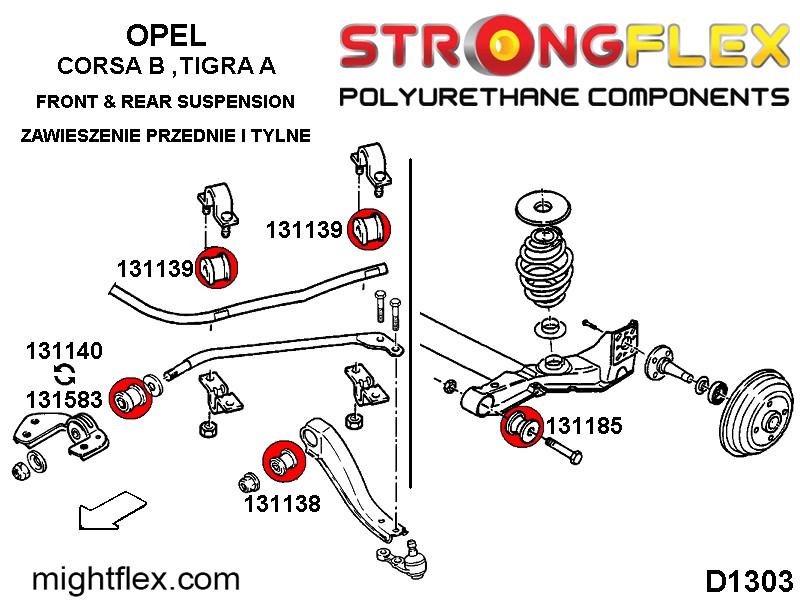 OPEL
CORSA B ,TIGRA A
FRONT & REAR SUSPENSION
ZAWIESZENIE PRZEDNIE I TYLNE

STRONGFLEX
POLYURETHANE COMPONENTS

131139
131139
131140
131583
131138
131185

mightflex.com
D1303