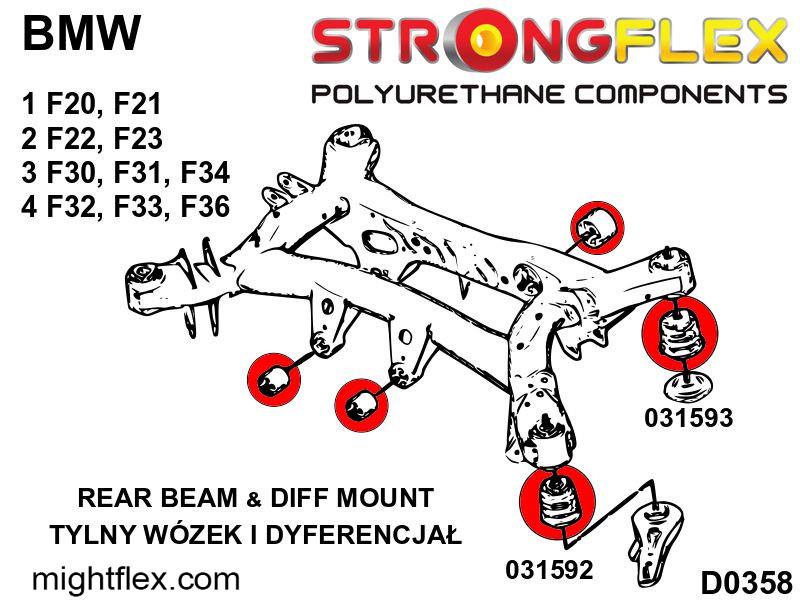 BMW

STRONGFLEX
POLYURETHANE COMPONENTS

1 F20, F21
2 F22, F23
3 F30, F31, F34
4 F32, F33, F36

031593

REAR BEAM & DIFF MOUNT
TYLNY WÓZEK I DYFERENCJAŁ

031592

mightflex.com

D0358