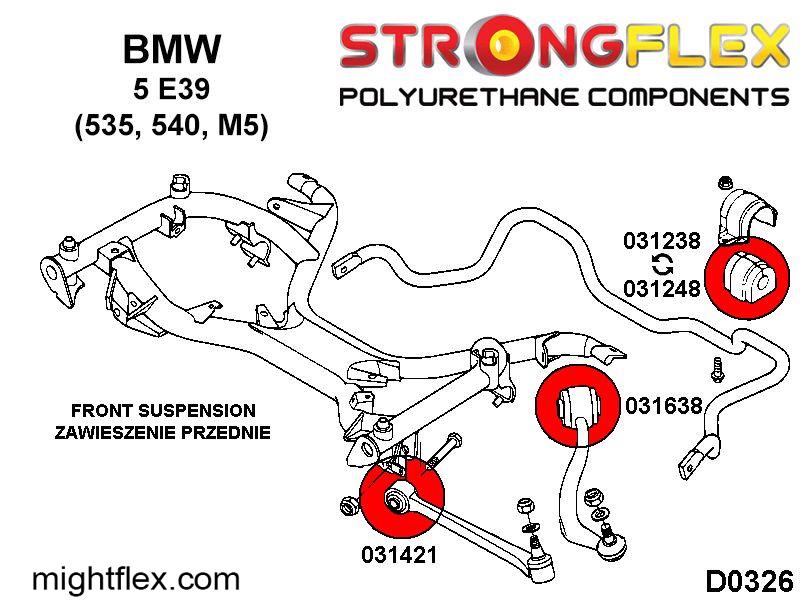 BMW
5 E39
(535, 540, M5)

STRONGFLEX
POLYURETHANE COMPONENTS

031238
031248

031638

FRONT SUSPENSION
ZAWIESZENIE PRZEDNIE

031421

mightflex.com

D0326