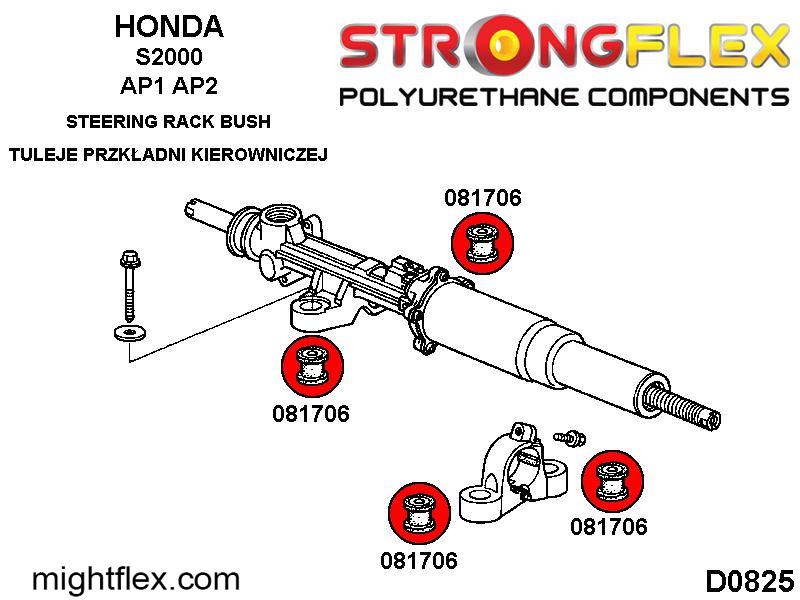 HONDA
S2000
AP1 AP2
STEERING RACK BUSH
TULEJE PRZKŁADNI KIEROWNICZEJ

STRONGFLEX
POLYURETHANE COMPONENTS

081706

081706

081706

081706

mightflex.com

D0825