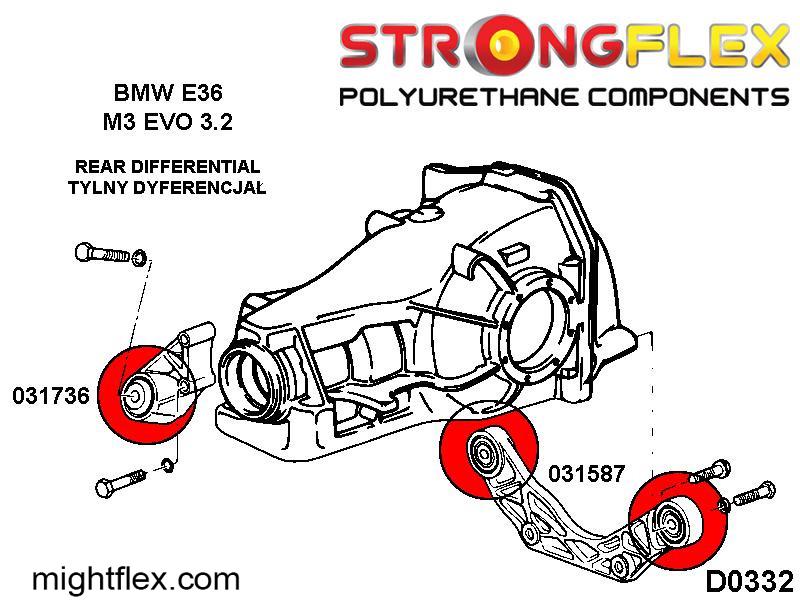 STRONGFLEX
POLYURETHANE COMPONENTS

BMW E36
M3 EVO 3.2

REAR DIFFERENTIAL
TYLNY DYFERENCJAŁ

031736

031587

mightflex.com

D0332