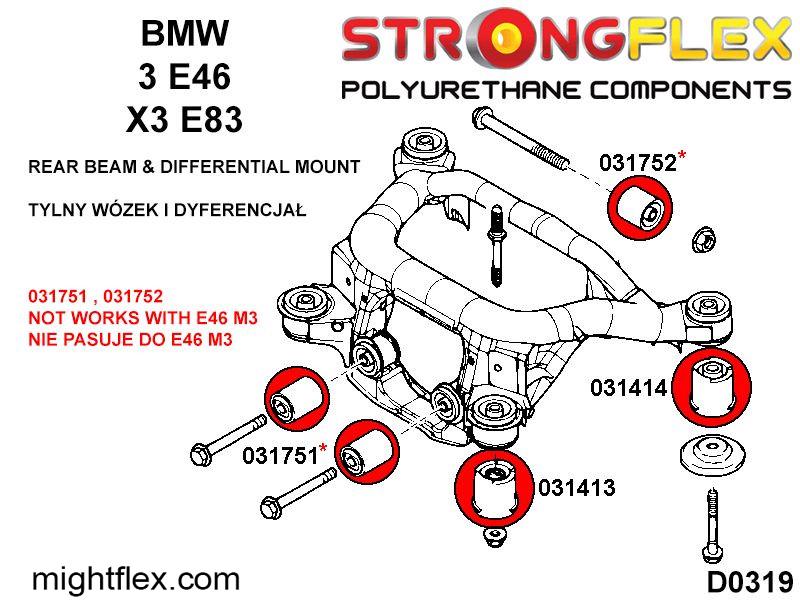 BMW
3 E46
X3 E83

STRONGFLEX
POLYURETHANE COMPONENTS

REAR BEAM & DIFFERENTIAL MOUNT

TYLNY WÓZEK I DYFERENCJAŁ

031751 , 031752
NOT WORKS WITH E46 M3
NIE PASUJE DO E46 M3

031752*

031414

031751*

031413

mightflex.com

D0319