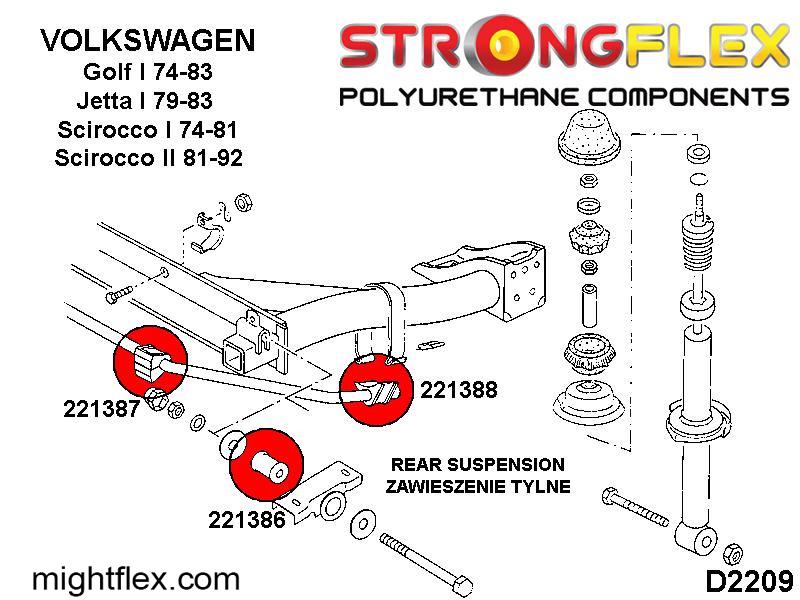 VOLKSWAGEN
Golf I 74-83
Jetta I 79-83
Scirocco I 74-81
Scirocco II 81-92

STRONGFLEX
POLYURETHANE COMPONENTS

221387

221388

221386

REAR SUSPENSION
ZAWIESZENIE TYLNE

mightflex.com

D2209