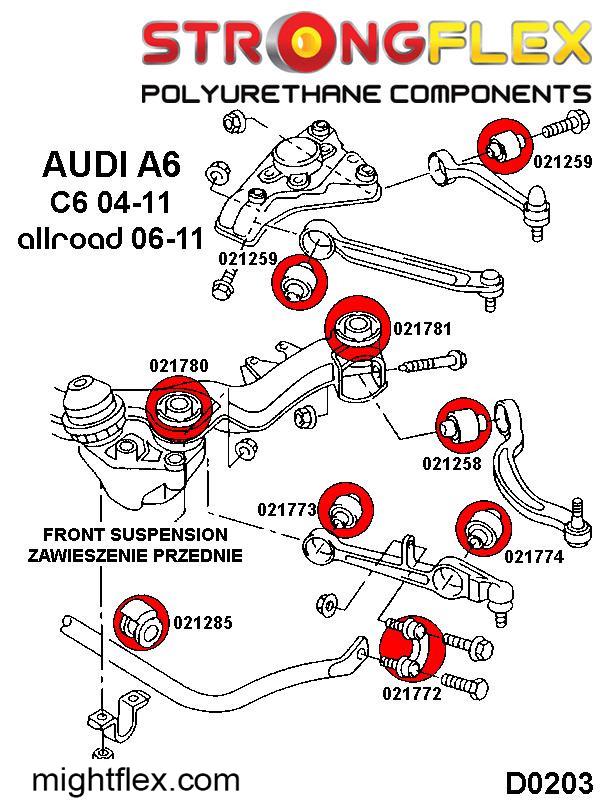 STRONGFLEX
POLYURETHANE COMPONENTS

AUDI A6
C6 04-11
allroad 06-11

021259
021259
021781
021780
021258
021773
021774
FRONT SUSPENSION
ZAWIESZENIE PRZEDNIE
021285
021772

mightflex.com
D0203