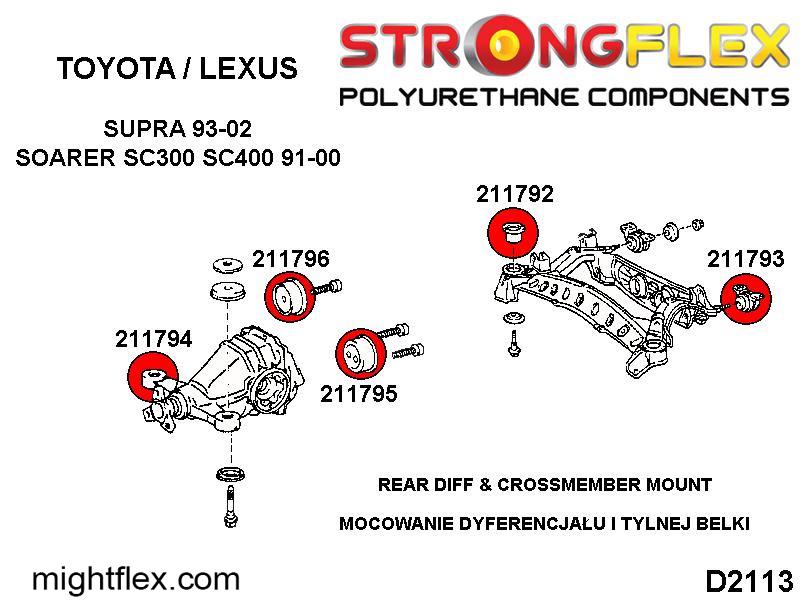 TOYOTA / LEXUS

STRONGFLEX
POLYURETHANE COMPONENTS

SUPRA 93-02
SOARER SC300 SC400 91-00

211792

211796

211793

211794

211795

REAR DIFF & CROSSMEMBER MOUNT

MOCOWANIE DYFERENCJAŁU I TYLNEJ BELKI

mightflex.com

D2113