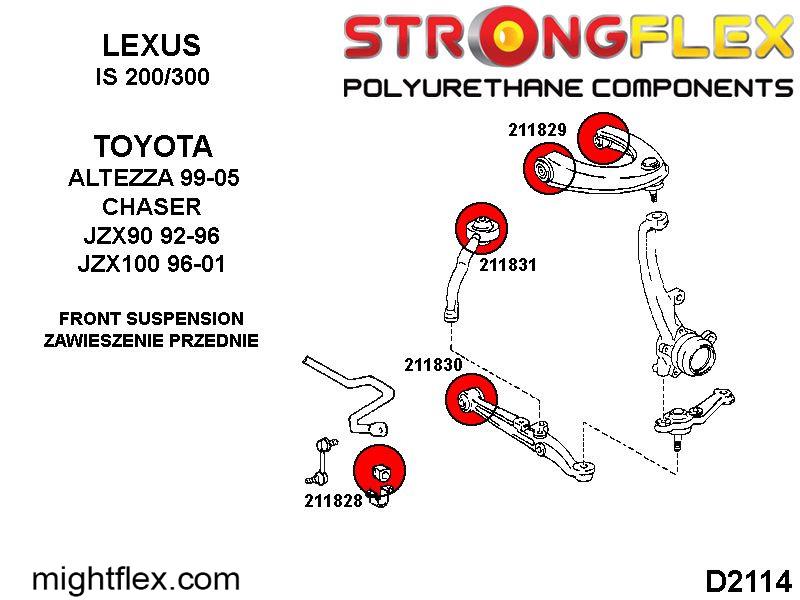 LEXUS
IS 200/300

TOYOTA
ALTEZZA 99-05
CHASER
JZX90 92-96
JZX100 96-01

FRONT SUSPENSION
ZAWIESZENIE PRZEDNIE

STRONGFLEX
POLYURETHANE COMPONENTS

211829

211831

211830

211828

mightflex.com

D2114