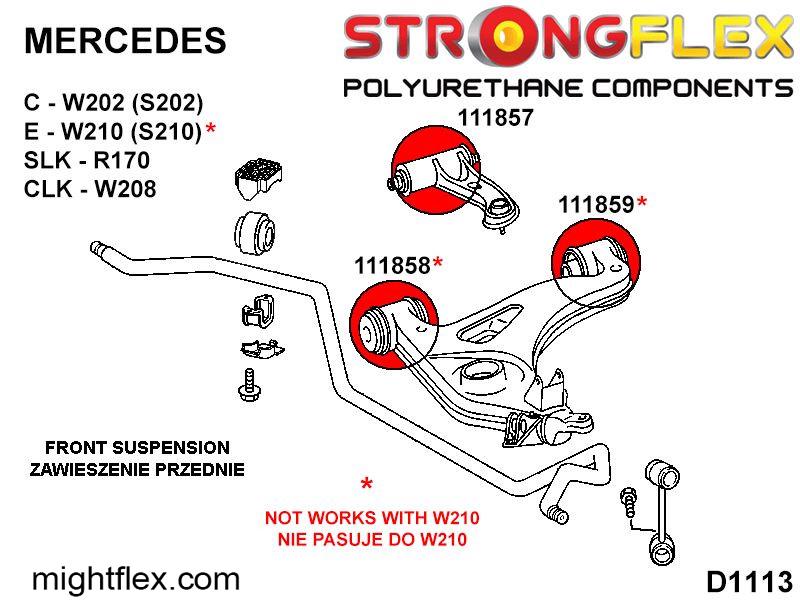 MERCEDES

STRONGFLEX

POLYURETHANE COMPONENTS

C - W202 (S202)
E - W210 (S210)*
SLK - R170
CLK - W208

111857

111859*

111858*

FRONT SUSPENSION
ZAWIESZENIE PRZEDNIE

*
NOT WORKS WITH W210
NIE PASUJE DO W210

mightflex.com

D1113