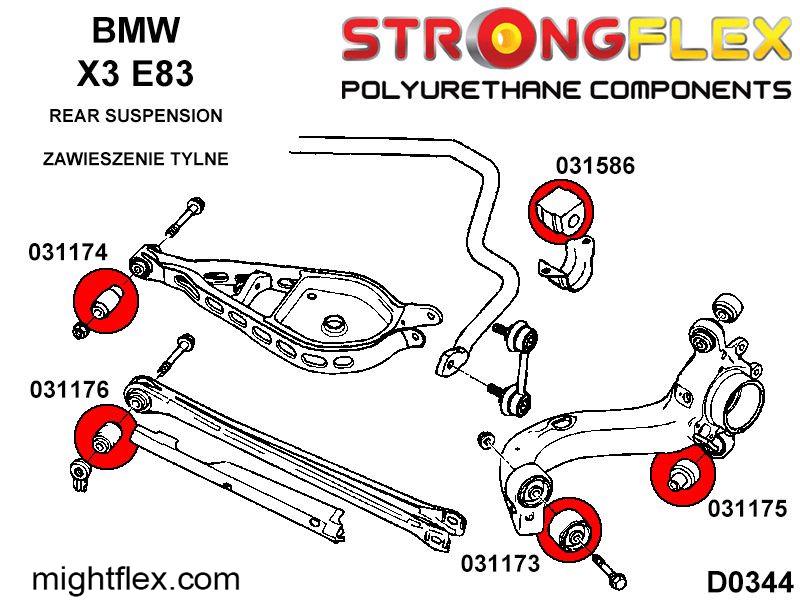 BMW
X3 E83

REAR SUSPENSION

ZAWIESZENIE TYLNE

STRONGFLEX
POLYURETHANE COMPONENTS

031586

031174

031176

031175

031173

mightflex.com

D0344