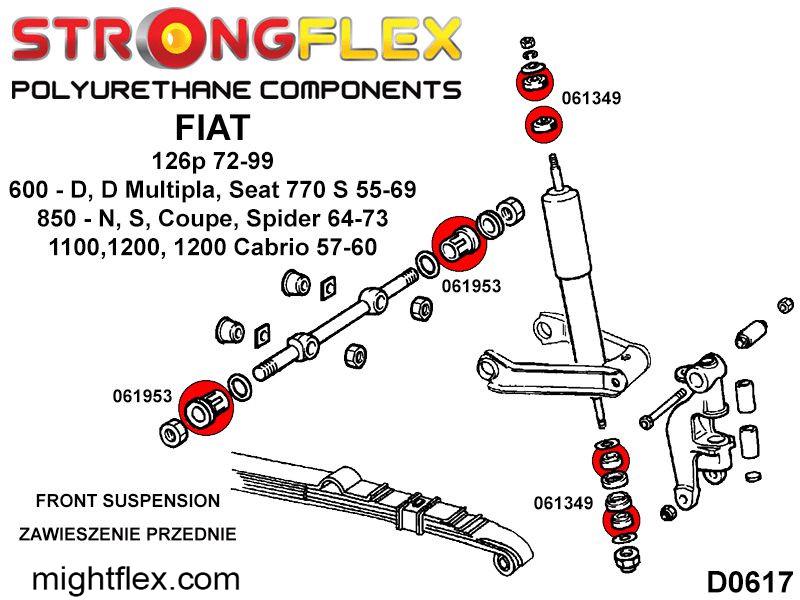 STRONGFLEX
POLYURETHANE COMPONENTS
FIAT
126p 72-99
600 - D, D Multipla, Seat 770 S 55-69
850 - N, S, Coupe, Spider 64-73
1100,1200, 1200 Cabrio 57-60

061349
061953
061953
061349

FRONT SUSPENSION
ZAWIESZENIE PRZEDNIE

mightflex.com
D0617