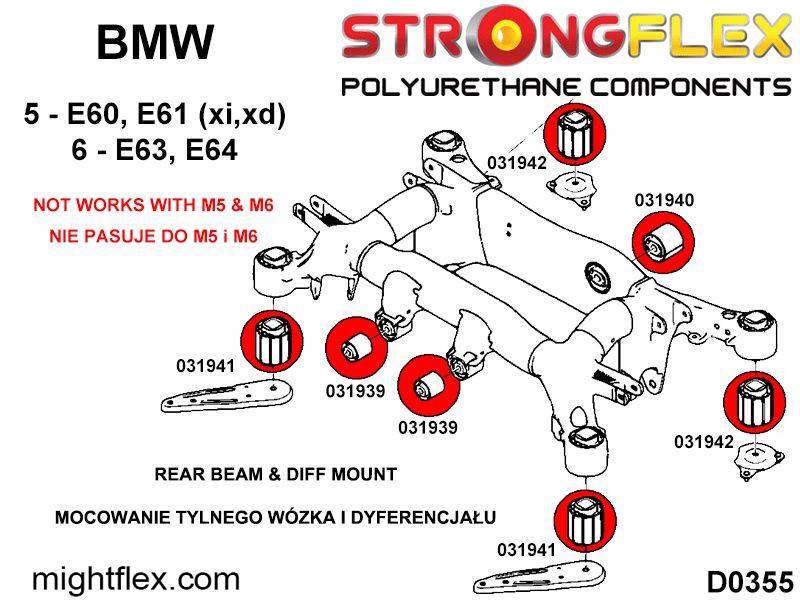 BMW

STRONGFLEX
POLYURETHANE COMPONENTS

5 - E60, E61 (xi,xd)
6 - E63, E64

NOT WORKS WITH M5 & M6
NIE PASUJE DO M5 i M6

031942

031940

031941

031939

031939

031942

REAR BEAM & DIFF MOUNT

MOCOWANIE TYLNEGO WÓZKA I DYFERENCJAŁU

031941

mightflex.com

D0355