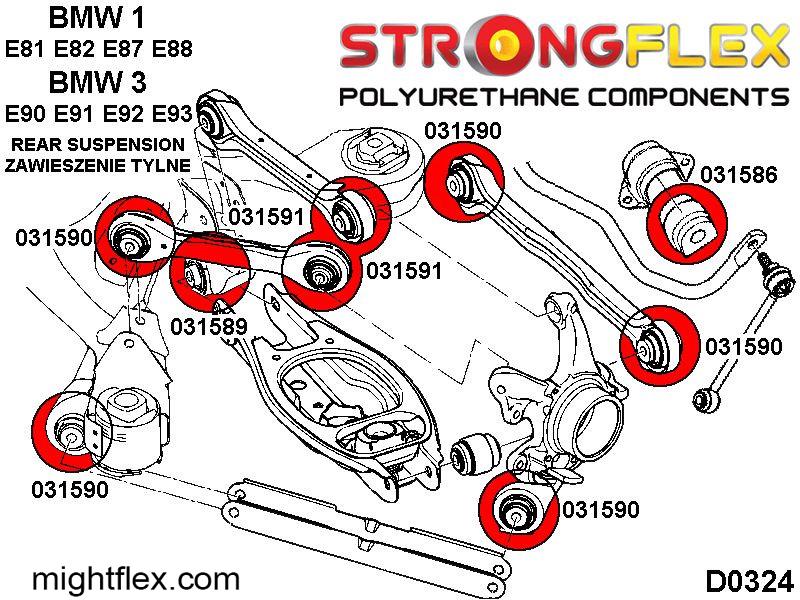 BMW 1
E81 E82 E87 E88
BMW 3
E90 E91 E92 E93
REAR SUSPENSION
ZAWIESZENIE TYLNE

STRONGFLEX
POLYURETHANE COMPONENTS

031590
031586
031591
031590
031591
031589
031590
031590
031590

mightflex.com
D0324