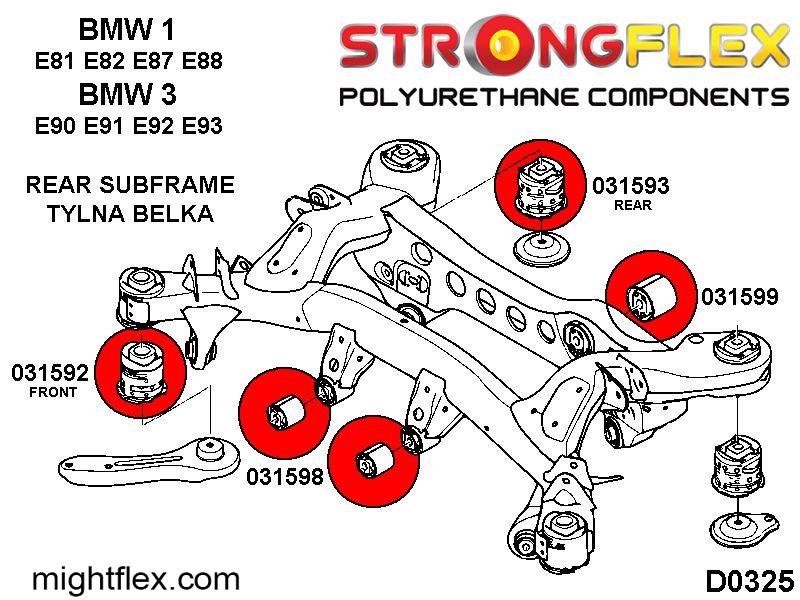 BMW 1
E81 E82 E87 E88
BMW 3
E90 E91 E92 E93

STRONGFLEX
POLYURETHANE COMPONENTS

REAR SUBFRAME
TYLNA BELKA

031593
REAR

031599

031592
FRONT

031598

mightflex.com

D0325