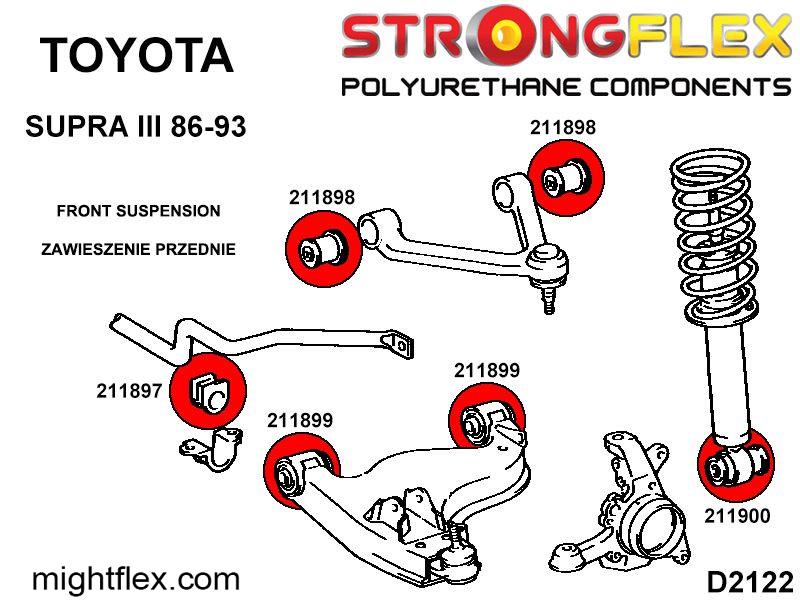 TOYOTA

STRONGFLEX
POLYURETHANE COMPONENTS

SUPRA III 86-93

FRONT SUSPENSION

ZAWIESZENIE PRZEDNIE

211898

211898

211897

211899

211899

211900

mightflex.com

D2122