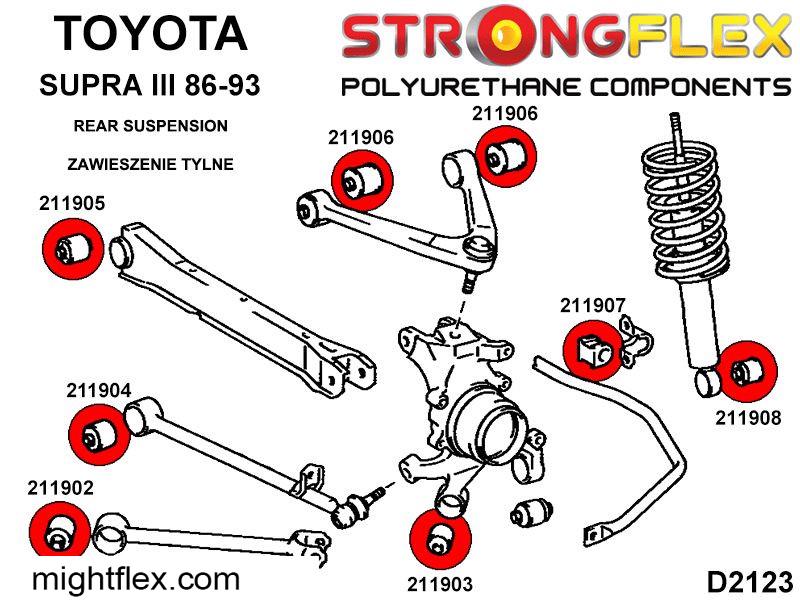 TOYOTA
SUPRA III 86-93
REAR SUSPENSION
ZAWIESZENIE TYLNE

STRONGFLEX
POLYURETHANE COMPONENTS

211906
211906
211905
211907
211904
211908
211902
211903

mightflex.com
D2123