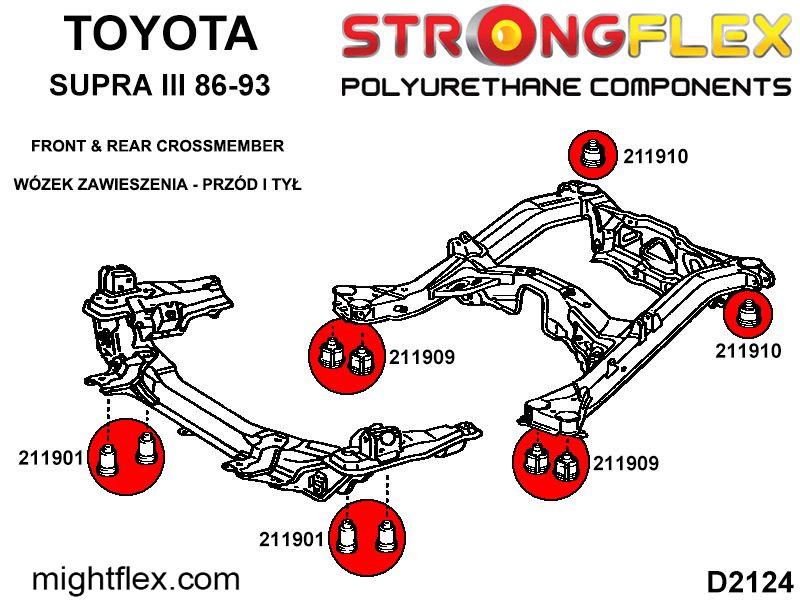 TOYOTA
SUPRA III 86-93

STRONGFLEX
POLYURETHANE COMPONENTS

FRONT & REAR CROSSMEMBER

WÓZEK ZAWIESZENIA - PRZÓD I TYŁ

211910

211909

211910

211901

211909

211901

mightflex.com

D2124