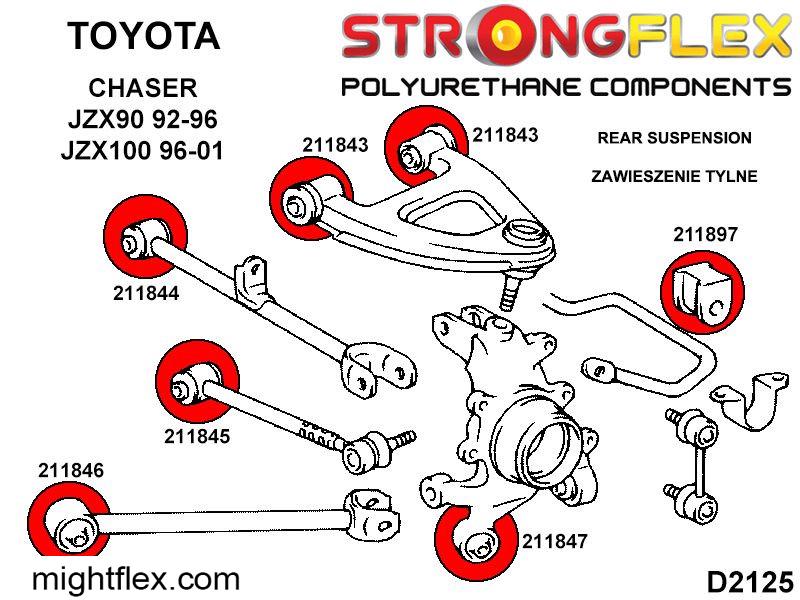 TOYOTA

CHASER
JZX90 92-96
JZX100 96-01

STRONGFLEX
POLYURETHANE COMPONENTS

REAR SUSPENSION

ZAWIESZENIE TYLNE

211843

211843

211897

211844

211845

211846

211847

mightflex.com

D2125