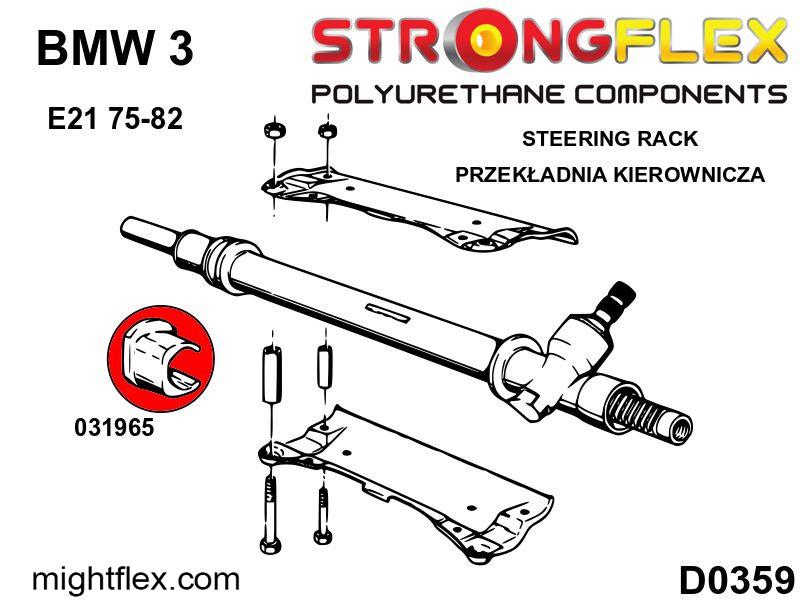 BMW 3

E21 75-82

STRONGFLEX

POLYURETHANE COMPONENTS

STEERING RACK

PRZEKŁADNIA KIEROWNICZA

031965

mightflex.com

D0359