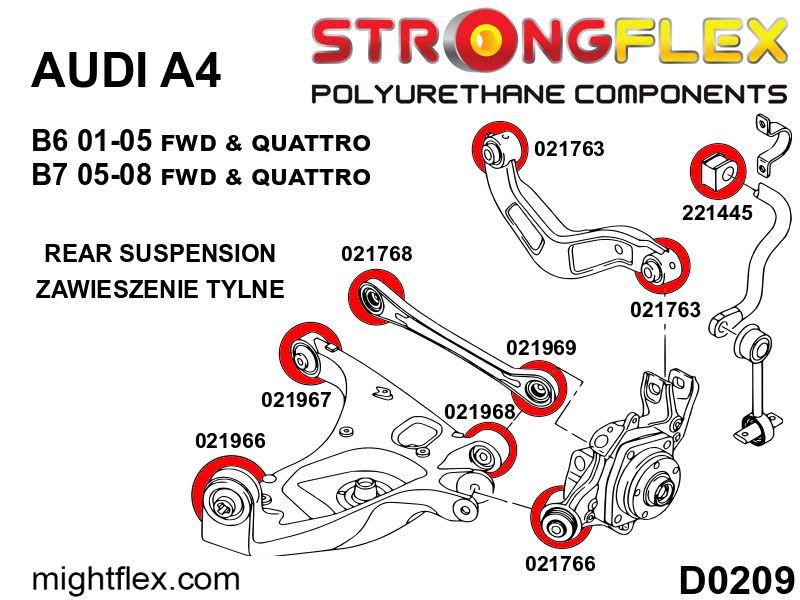 STRONGFLEX
POLYURETHANE COMPONENTS

AUDI A4

B6 01-05 FWD & QUATTRO
B7 05-08 FWD & QUATTRO

REAR SUSPENSION
ZAWIESZENIE TYLNE

021763
221445
021768
021763
021969
021967
021968
021966
021766

mightflex.com

D0209