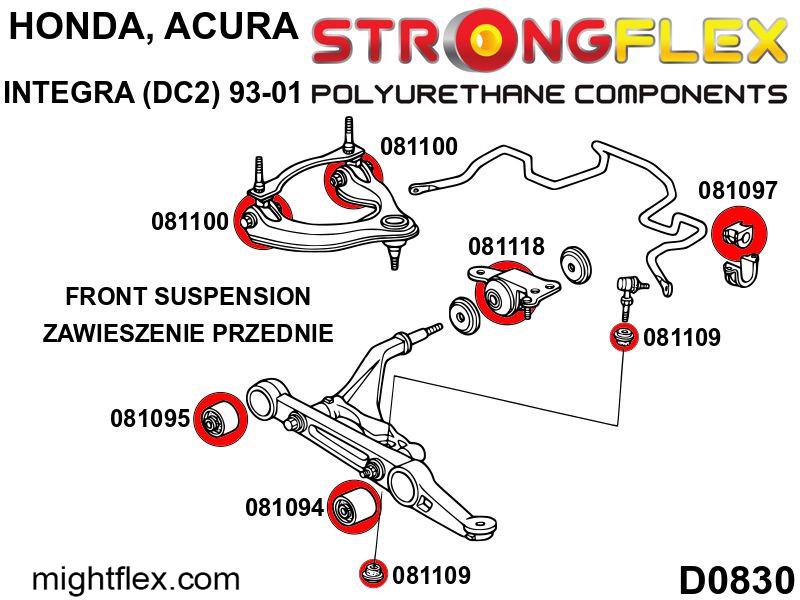 HONDA, ACURA
STRONGFLEX
INTEGRA (DC2) 93-01 POLYURETHANE COMPONENTS

081100
081100
081097
081118
FRONT SUSPENSION
ZAWIESZENIE PRZEDNIE
081109
081095
081094
081109

mightflex.com
D0830