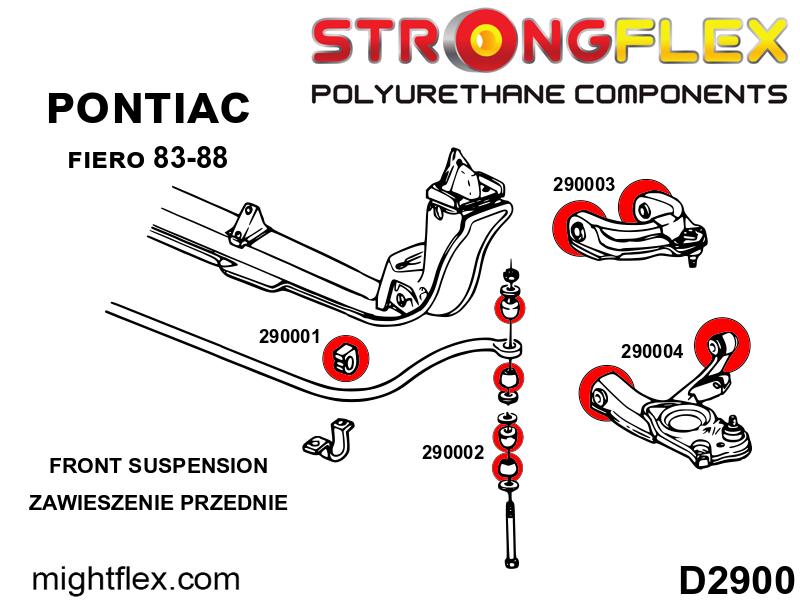 STRONGFLEX
POLYURETHANE COMPONENTS

PONTIAC
FIERO 83-88

290003
290001
290004
290002

FRONT SUSPENSION
ZAWIESZENIE PRZEDNIE

mightflex.com

D2900