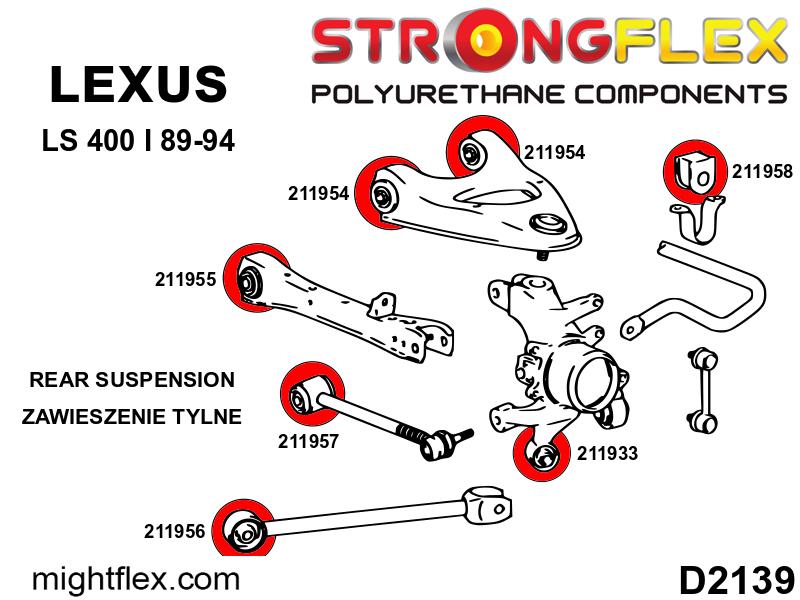 STRONGFLEX
POLYURETHANE COMPONENTS

LEXUS
LS 400 I 89-94

211954
211954
211958
211955

REAR SUSPENSION
ZAWIESZENIE TYLNE

211957
211933
211956

mightflex.com
D2139