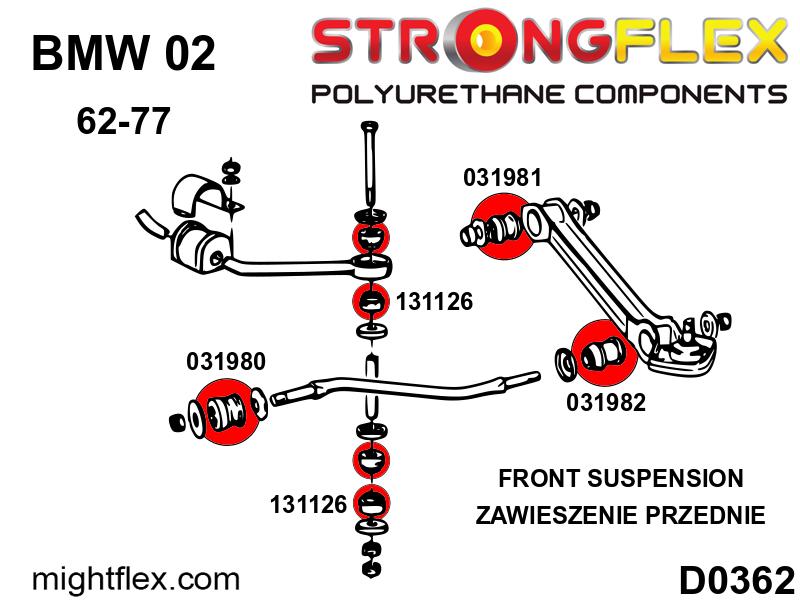 BMW 02

62-77

STRONGFLEX

POLYURETHANE COMPONENTS

031981

131126

031980

031982

131126

FRONT SUSPENSION
ZAWIESZENIE PRZEDNIE

mightflex.com

D0362