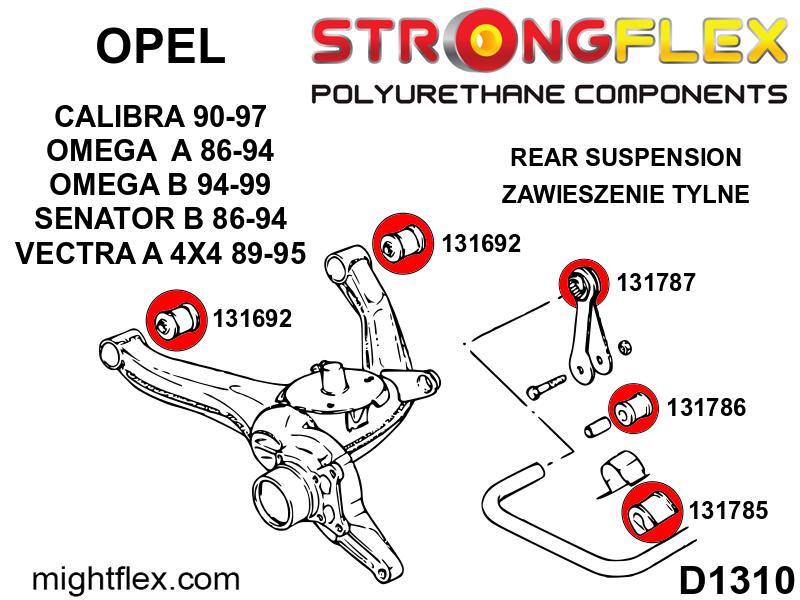 OPEL

STRONGFLEX
POLYURETHANE COMPONENTS

CALIBRA 90-97
OMEGA A 86-94
OMEGA B 94-99
SENATOR B 86-94
VECTRA A 4X4 89-95

REAR SUSPENSION
ZAWIESZENIE TYLNE

131692

131692

131787

131786

131785

mightflex.com

D1310