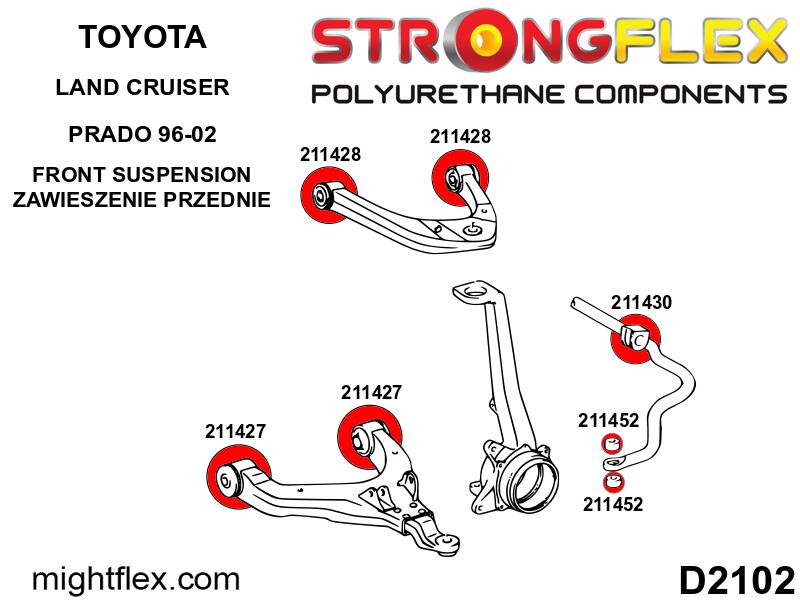 TOYOTA

LAND CRUISER

PRADO 96-02

FRONT SUSPENSION
ZAWIESZENIE PRZEDNIE

STRONGFLEX

POLYURETHANE COMPONENTS

211428

211428

211430

211427

211427

211452

211452

mightflex.com

D2102