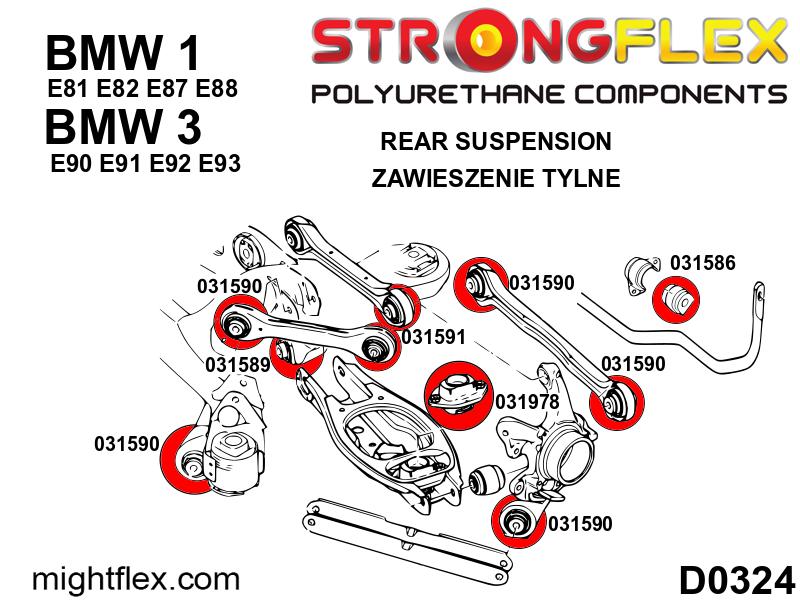 BMW 1
E81 E82 E87 E88
BMW 3
E90 E91 E92 E93

STRONGFLEX
POLYURETHANE COMPONENTS

REAR SUSPENSION
ZAWIESZENIE TYLNE

031590
031590
031586
031591
031589
031590
031978
031590
031590

mightflex.com

D0324