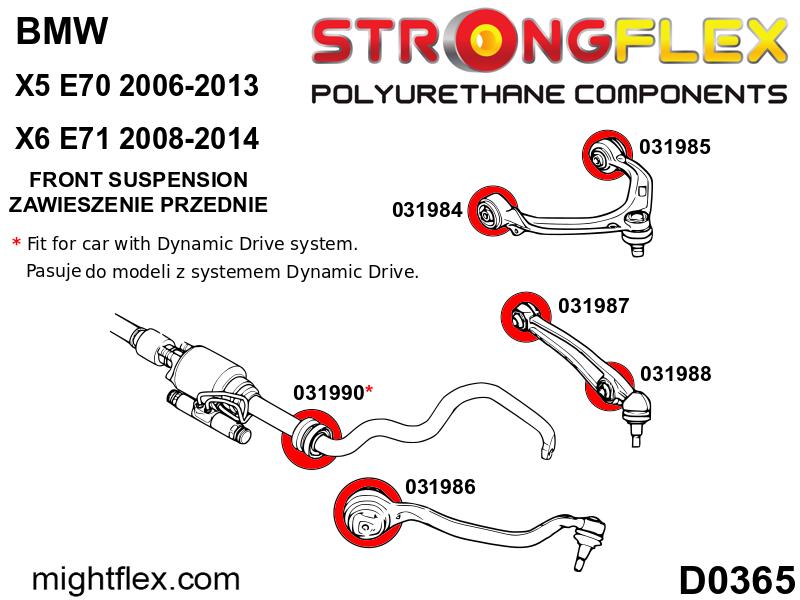 BMW

X5 E70 2006-2013

X6 E71 2008-2014

FRONT SUSPENSION
ZAWIESZENIE PRZEDNIE

STRONGFLEX
POLYURETHANE COMPONENTS

* Fit for car with Dynamic Drive system.
Pasuje do modeli z systemem Dynamic Drive.

031985

031984

031987

031988

031990*

031986

mightflex.com

D0365