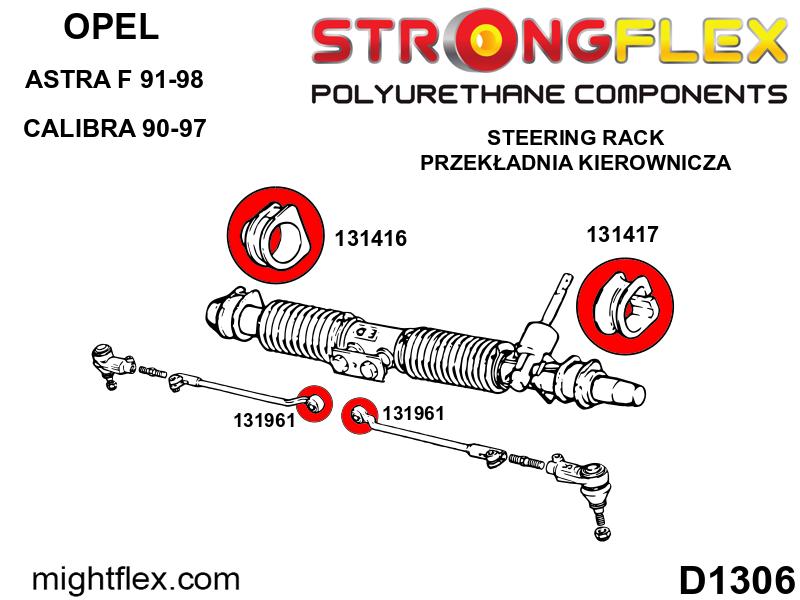 OPEL

ASTRA F 91-98

CALIBRA 90-97

STRONGFLEX

POLYURETHANE COMPONENTS

STEERING RACK
PRZEKŁADNIA KIEROWNICZA

131416

131417

131961

131961

mightflex.com

D1306