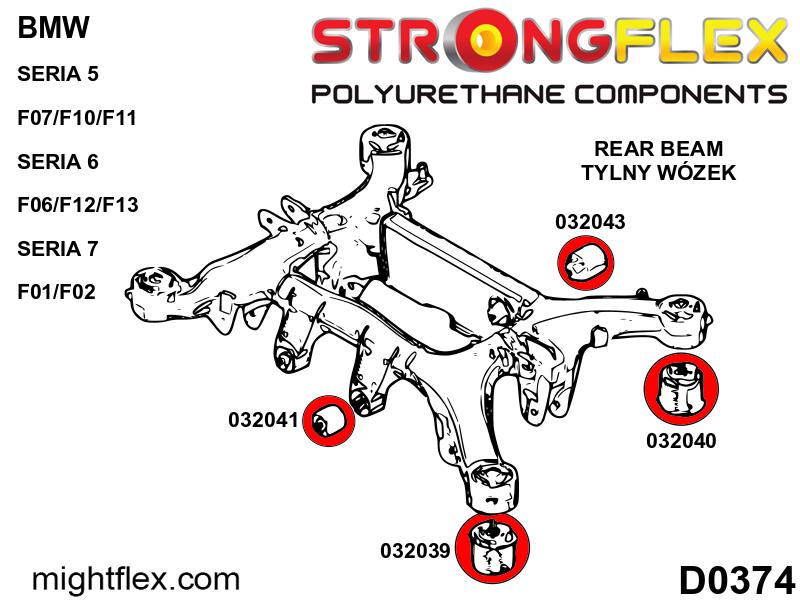 BMW
SERIA 5
F07/F10/F11
SERIA 6
F06/F12/F13
SERIA 7
F01/F02

STRONGFLEX
POLYURETHANE COMPONENTS

REAR BEAM
TYLNY WÓZEK

032043
032041
032040
032039

mightflex.com
D0374