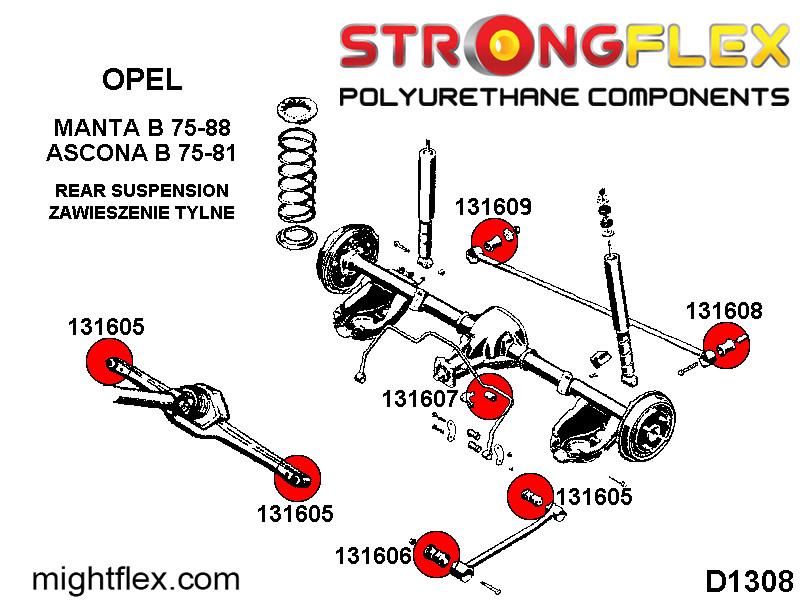 STRONGFLEX
POLYURETHANE COMPONENTS

OPEL

MANTA B 75-88
ASCONA B 75-81

REAR SUSPENSION
ZAWIESZENIE TYLNE

131609

131608

131605

131607

131605

131605

131606

mightflex.com

D1308