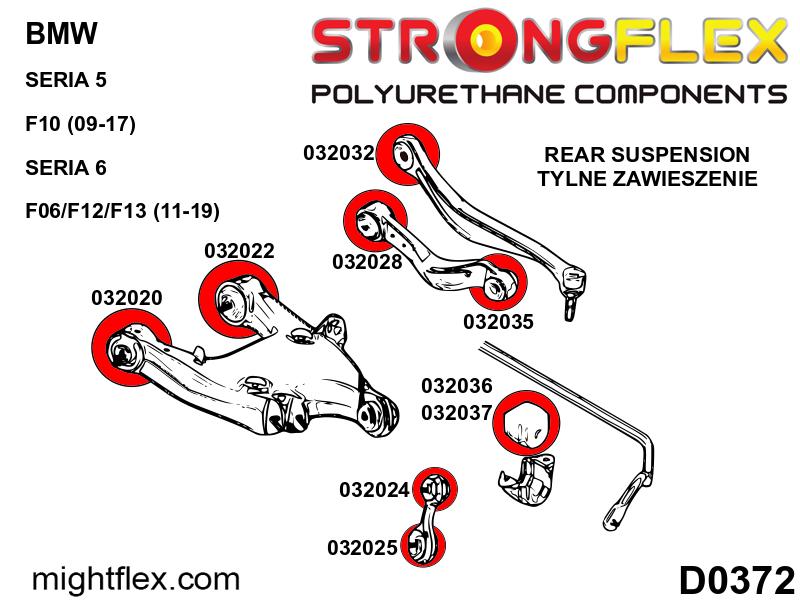 BMW

SERIA 5

F10 (09-17)

SERIA 6

F06/F12/F13 (11-19)

STRONGFLEX

POLYURETHANE COMPONENTS

REAR SUSPENSION
TYLNE ZAWIESZENIE

032032

032028

032035

032022

032020

032036

032037

032024

032025

mightflex.com

D0372