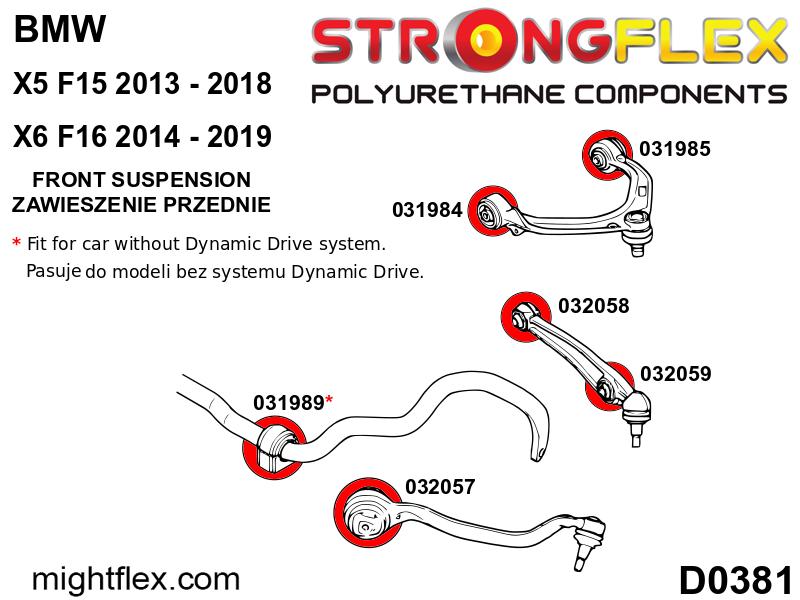 BMW

X5 F15 2013 - 2018

X6 F16 2014 - 2019

FRONT SUSPENSION
ZAWIESZENIE PRZEDNIE

* Fit for car without Dynamic Drive system.
Pasuje do modeli bez systemu Dynamic Drive.

STRONGFLEX
POLYURETHANE COMPONENTS

031985

031984

032058

032059

031989*

032057

mightflex.com

D0381