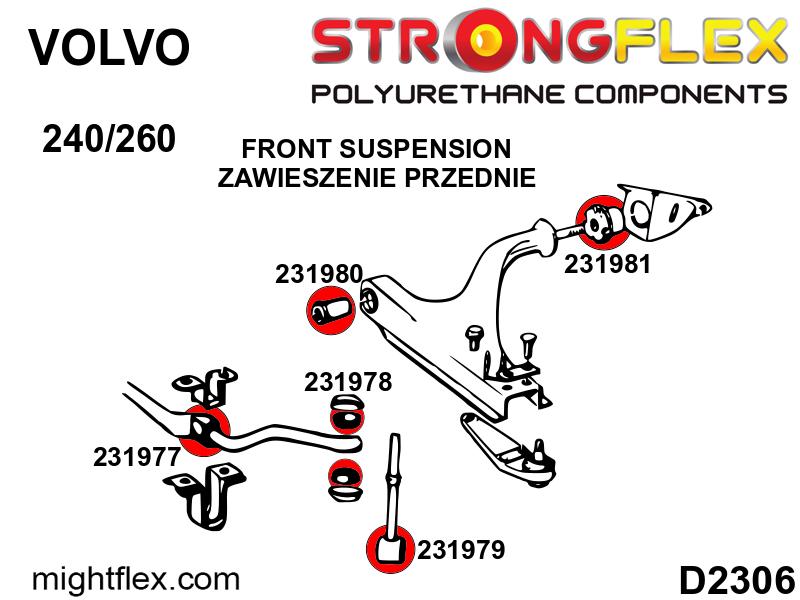 VOLVO

STRONGFLEX
POLYURETHANE COMPONENTS

240/260

FRONT SUSPENSION
ZAWIESZENIE PRZEDNIE

231981

231980

231978

231977

231979

mightflex.com

D2306