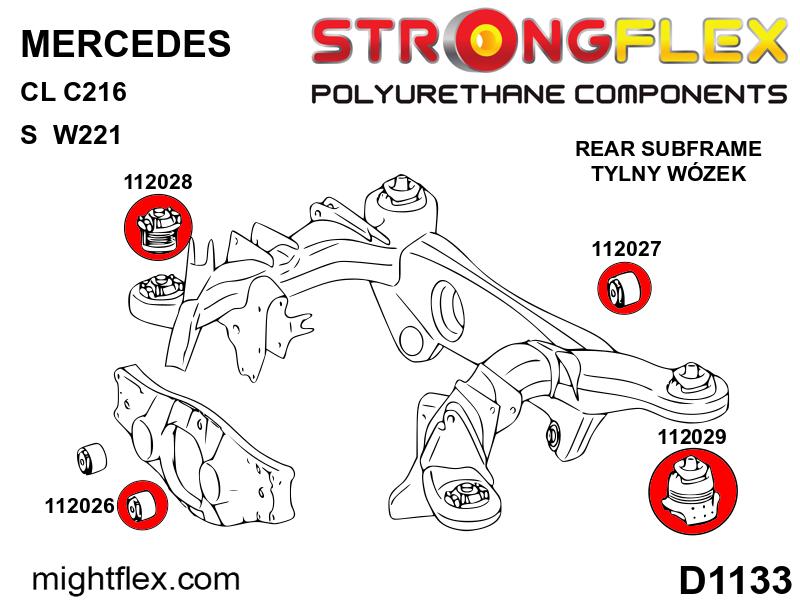 MERCEDES

CL C216

S W221

STRONGFLEX

POLYURETHANE COMPONENTS

REAR SUBFRAME
TYLNY WÓZEK

112028

112027

112029

112026

mightflex.com

D1133