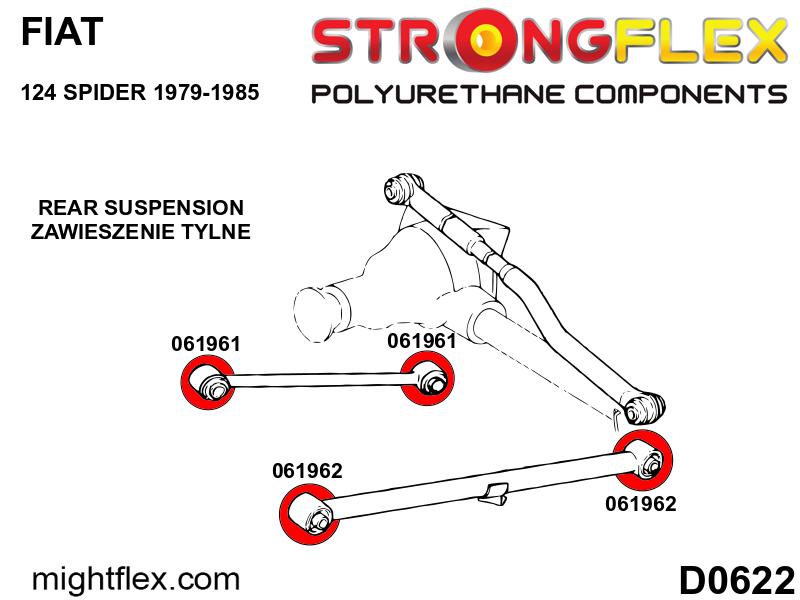 FIAT

124 SPIDER 1979-1985

STRONGFLEX
POLYURETHANE COMPONENTS

REAR SUSPENSION
ZAWIESZENIE TYLNE

061961

061961

061962

061962

mightflex.com

D0622