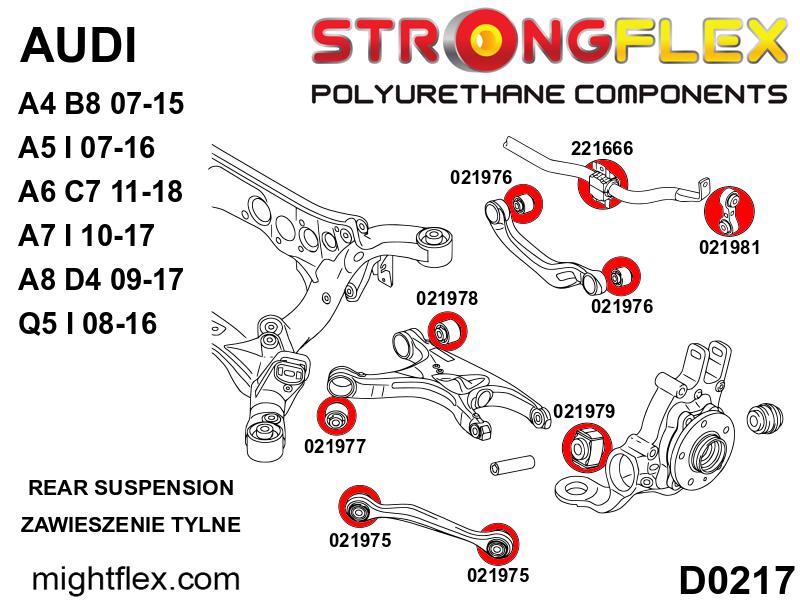 AUDI
A4 B8 07-15
A5 I 07-16
A6 C7 11-18
A7 I 10-17
A8 D4 09-17
Q5 I 08-16

STRONGFLEX
POLYURETHANE COMPONENTS

221666
021976
021981
021976
021978
021979
021977
021975
021975

REAR SUSPENSION
ZAWIESZENIE TYLNE

mightflex.com

D0217