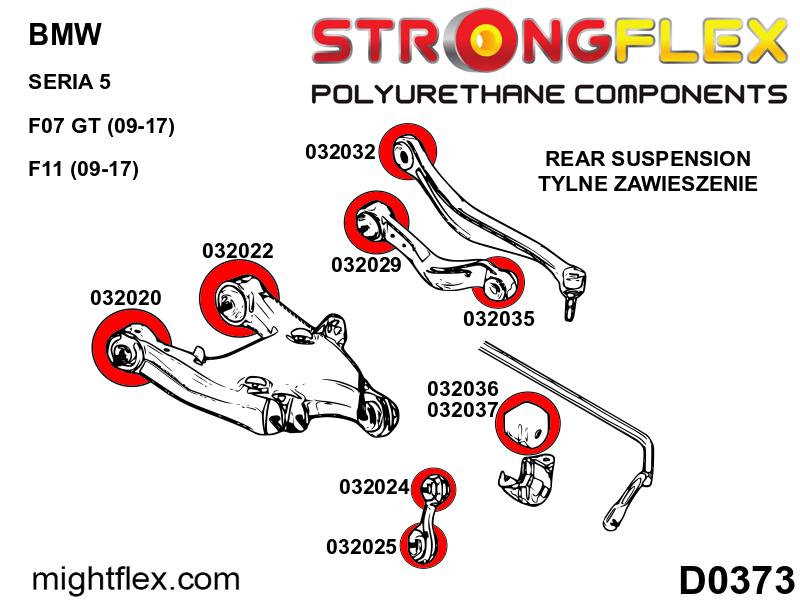 BMW

SERIA 5

F07 GT (09-17)

F11 (09-17)

STRONGFLEX

POLYURETHANE COMPONENTS

REAR SUSPENSION
TYLNE ZAWIESZENIE

032032

032029

032035

032022

032020

032036
032037

032024

032025

mightflex.com

D0373