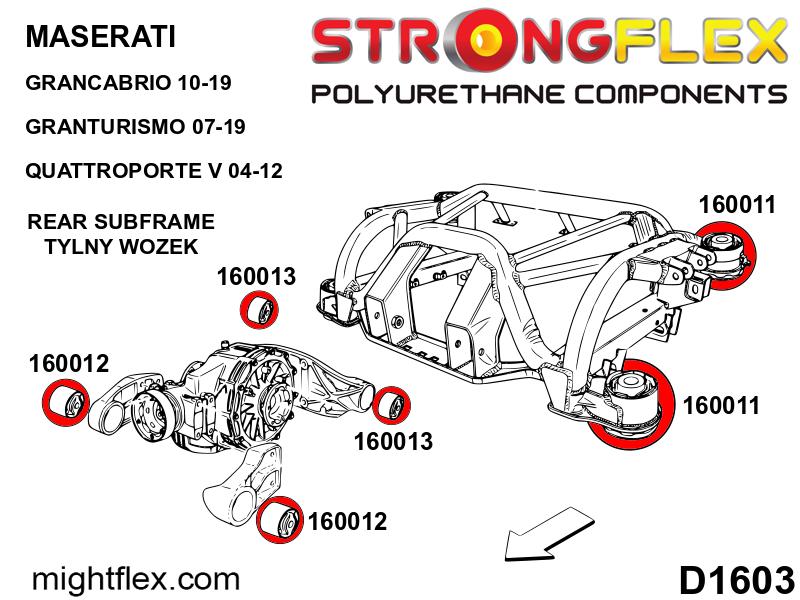 MASERATI

GRANCABRIO 10-19

GRANTURISMO 07-19

QUATTROPORTE V 04-12

REAR SUBFRAME
TYLNY WOZEK

STRONGFLEX
POLYURETHANE COMPONENTS

160011

160013

160012

160013

160011

160012

mightflex.com

D1603