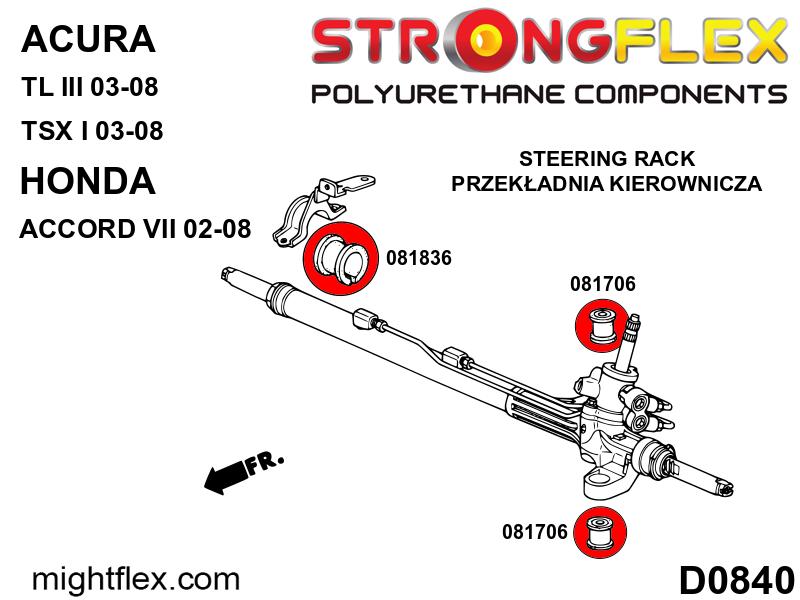 ACURA
TL III 03-08
TSX I 03-08
HONDA
ACCORD VII 02-08

STRONGFLEX
POLYURETHANE COMPONENTS

STEERING RACK
PRZEKŁADNIA KIEROWNICZA

081836
081706
FR.
081706

mightflex.com
D0840