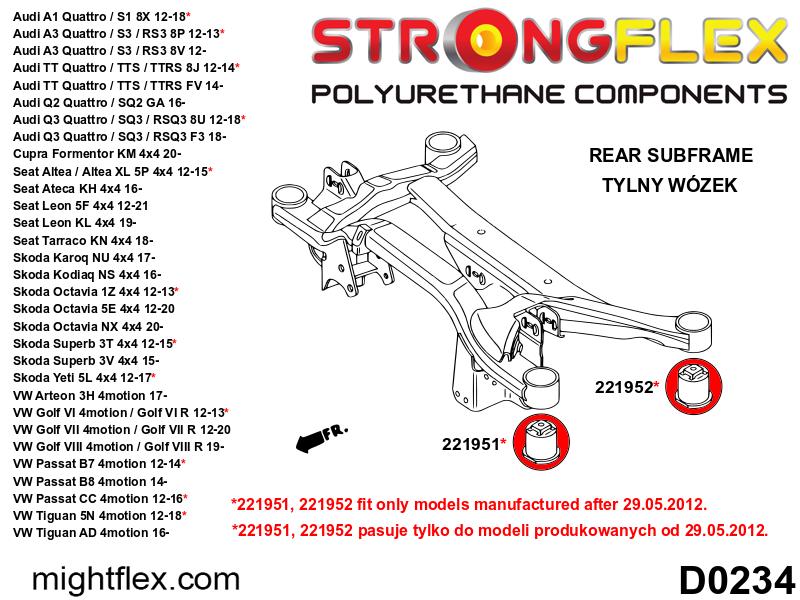 Audi A1 Quattro / S1 8X 12-18*
Audi A3 Quattro / S3 / RS3 8P 12-13*
Audi A3 Quattro / S3 / RS3 8V 12-
Audi TT Quattro / TTS / TTRS 8J 12-14*
Audi TT Quattro / TTS / TTRS FV 14-
Audi Q2 Quattro / SQ2 GA 16-
Audi Q3 Quattro / SQ3 / RSQ3 8U 12-18*
Audi Q3 Quattro / SQ3 / RSQ3 F3 18-
Cupra Formentor KM 4x4 20-
Seat Altea / Altea XL 5P 4x4 12-15*
Seat Ateca KH 4x4 16-
Seat Leon 5F 4x4 12-21
Seat Leon KL 4x4 19-
Seat Tarraco KN 4x4 18-
Skoda Karoq NU 4x4 17-
Skoda Kodiaq NS 4x4 16-
Skoda Octavia 1Z 4x4 12-13*
Skoda Octavia 5E 4x4 12-20
Skoda Octavia NX 4x4 20-
Skoda Superb 3T 4x4 12-15*
Skoda Superb 3V 4x4 15-
Skoda Yeti 5L 4x4 12-17*
VW Arteon 3H 4motion 17-
VW Golf VI 4motion / Golf VI R 12-13*
VW Golf VII 4motion / Golf VII R 12-20
VW Golf VIII 4motion / Golf VIII R 19-
VW Passat B7 4motion 12-14*
VW Passat B8 4motion 14-
VW Passat CC 4motion 12-16*
VW Tiguan 5N 4motion 12-18*
VW Tiguan AD 4motion 16-

STRONGFLEX
POLYURETHANE COMPONENTS

REAR SUBFRAME
TYLNY WÓZEK

FR.

221952*

221951*

*221951, 221952 fit only models manufactured after 29.05.2012.
*221951, 221952 pasuje tylko do modeli produkowanych od 29.05.2012.

mightflex.com

D0234