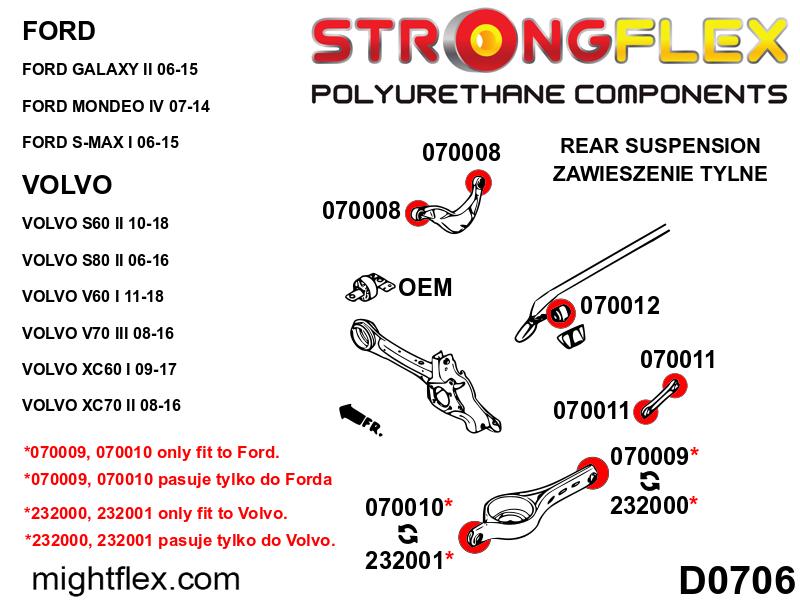 FORD

FORD GALAXY II 06-15

FORD MONDEO IV 07-14

FORD S-MAX I 06-15

VOLVO

VOLVO S60 II 10-18

VOLVO S80 II 06-16

VOLVO V60 I 11-18

VOLVO V70 III 08-16

VOLVO XC60 I 09-17

VOLVO XC70 II 08-16

*070009, 070010 only fit to Ford.

*070009, 070010 pasuje tylko do Forda

*232000, 232001 only fit to Volvo.

*232000, 232001 pasuje tylko do Volvo.

mightflex.com

STRONGFLEX

POLYURETHANE COMPONENTS

REAR SUSPENSION
ZAWIESZENIE TYLNE

070008

070008

OEM

070012

070011

070011

FR.

070009*

232000*

070010*

232001*

D0706