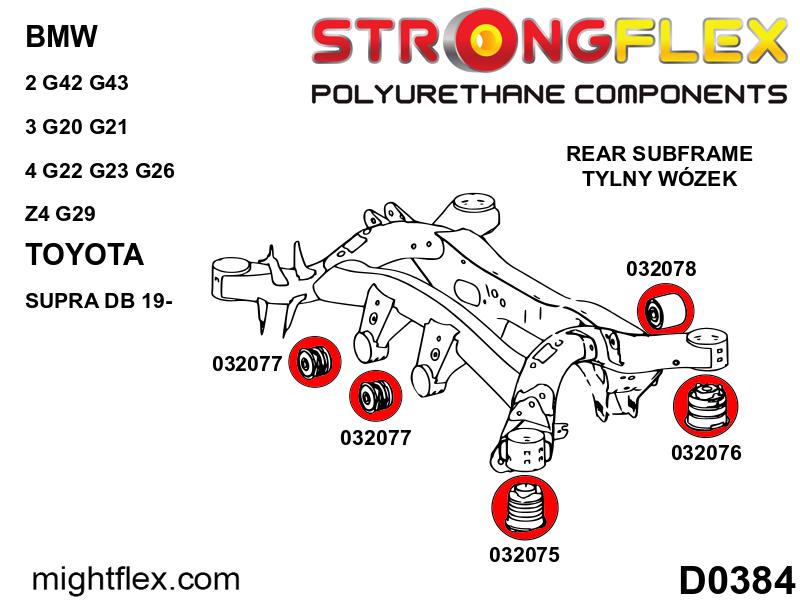 BMW

2 G42 G43

3 G20 G21

4 G22 G23 G26

Z4 G29

TOYOTA

SUPRA DB 19-

STRONGFLEX

POLYURETHANE COMPONENTS

REAR SUBFRAME
TYLNY WÓZEK

032078

032077

032077

032076

032075

mightflex.com

D0384