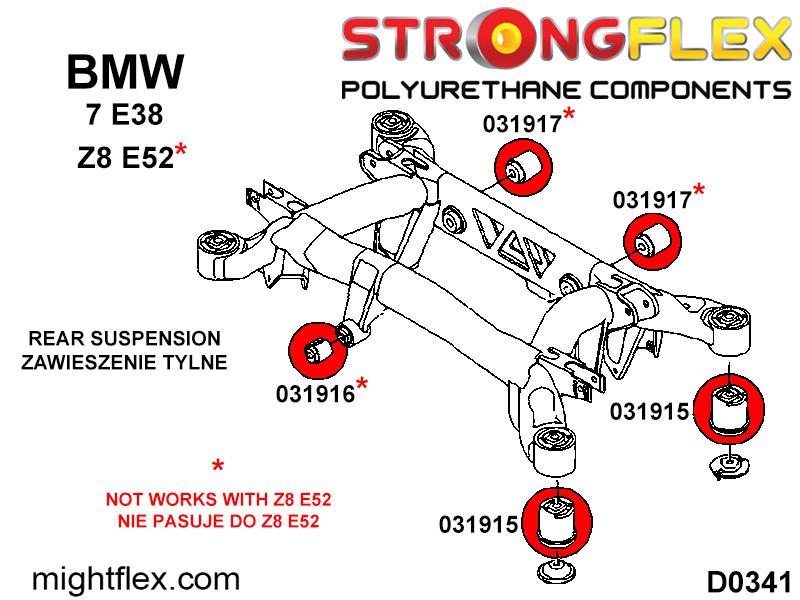 STRONGFLEX
POLYURETHANE COMPONENTS

BMW
7 E38
Z8 E52*

031917*
031917*

REAR SUSPENSION
ZAWIESZENIE TYLNE

031916*

031915

*
NOT WORKS WITH Z8 E52
NIE PASUJE DO Z8 E52

031915

mightflex.com

D0341