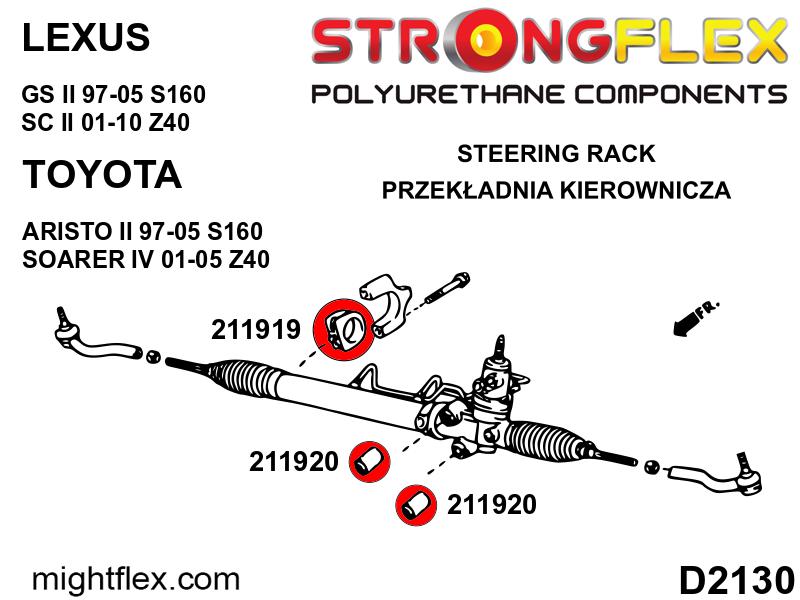 LEXUS

GS II 97-05 S160
SC II 01-10 Z40

TOYOTA

ARISTO II 97-05 S160
SOARER IV 01-05 Z40

STRONGFLEX
POLYURETHANE COMPONENTS

STEERING RACK
PRZEKŁADNIA KIEROWNICZA

FR.

211919

211920

211920

mightflex.com

D2130